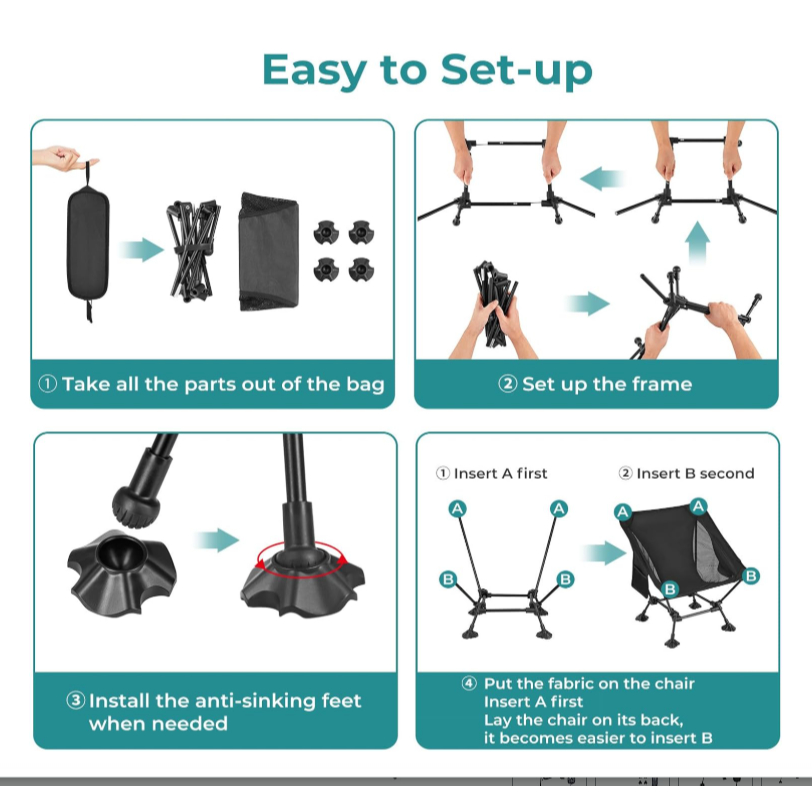 Easy to Set-up

① Take all the parts out of the bag

② Set up the frame

③ Install the anti-sinking feet when needed

① Insert A first

② Insert B second

A A B B

A A B B

④ Put the fabric on the chair
Insert A first
Lay the chair on its back,
it becomes easier to insert B